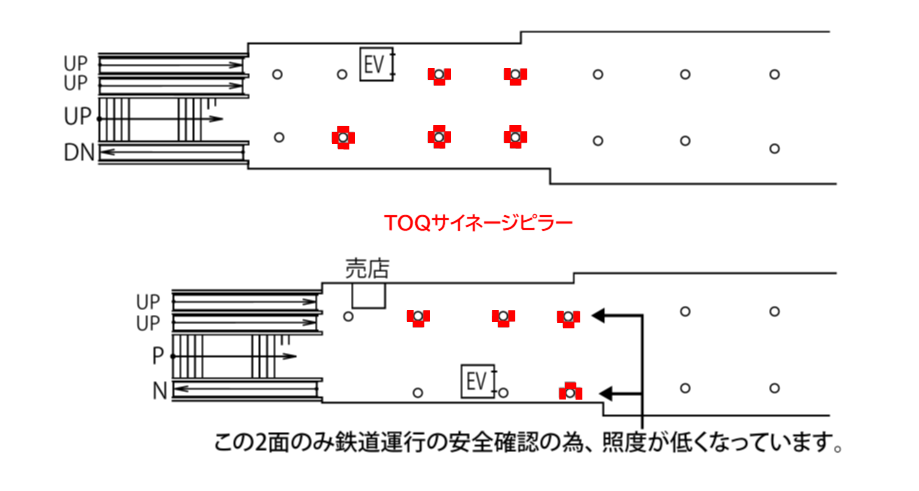 UP
UP
UP
DN
EV

TOQサイネージピラー

売店
UP
UP
P
N
EV

この2面のみ鉄道運行の安全確認の為、照度が低くなっています。